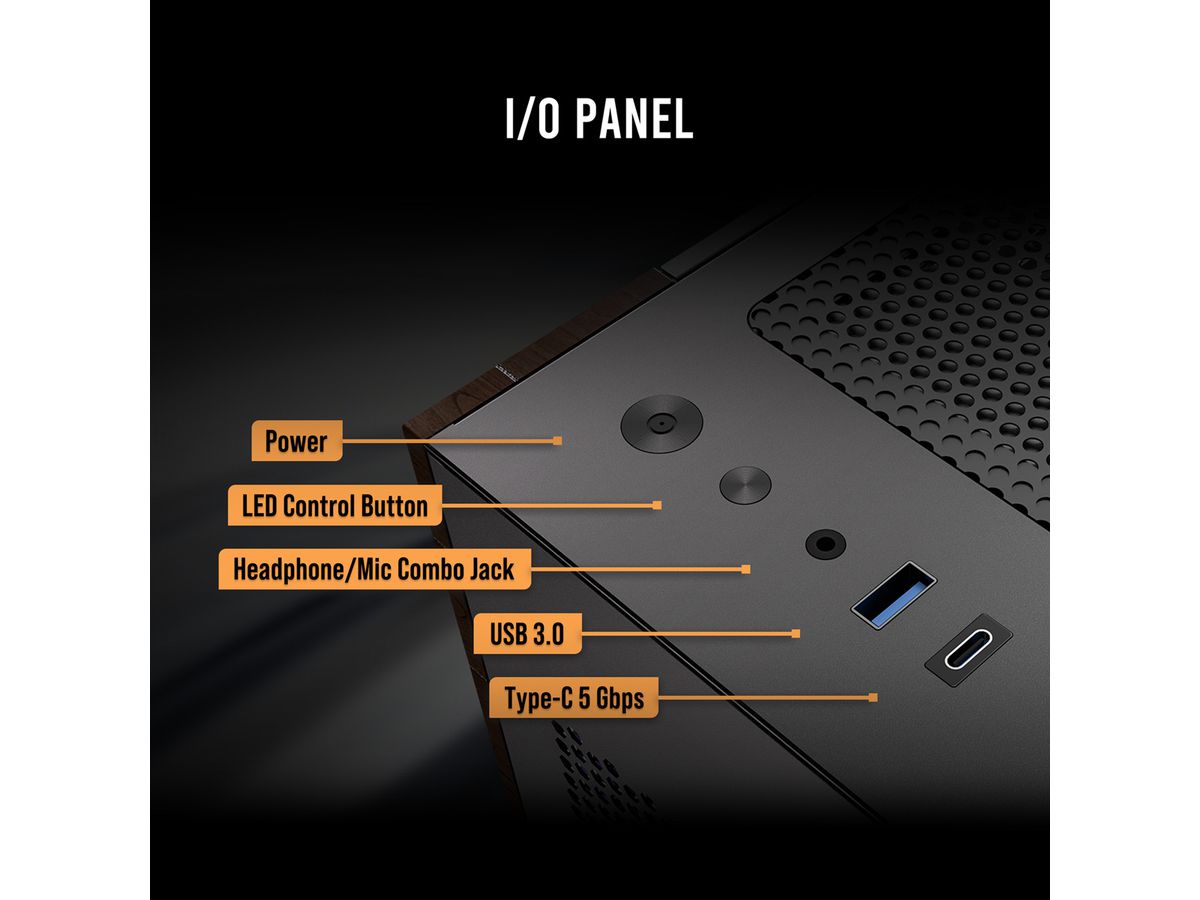 I/O PANEL

Power

LED Control Button

Headphone/Mic Combo Jack

USB 3.0

Type-C 5 Gbps