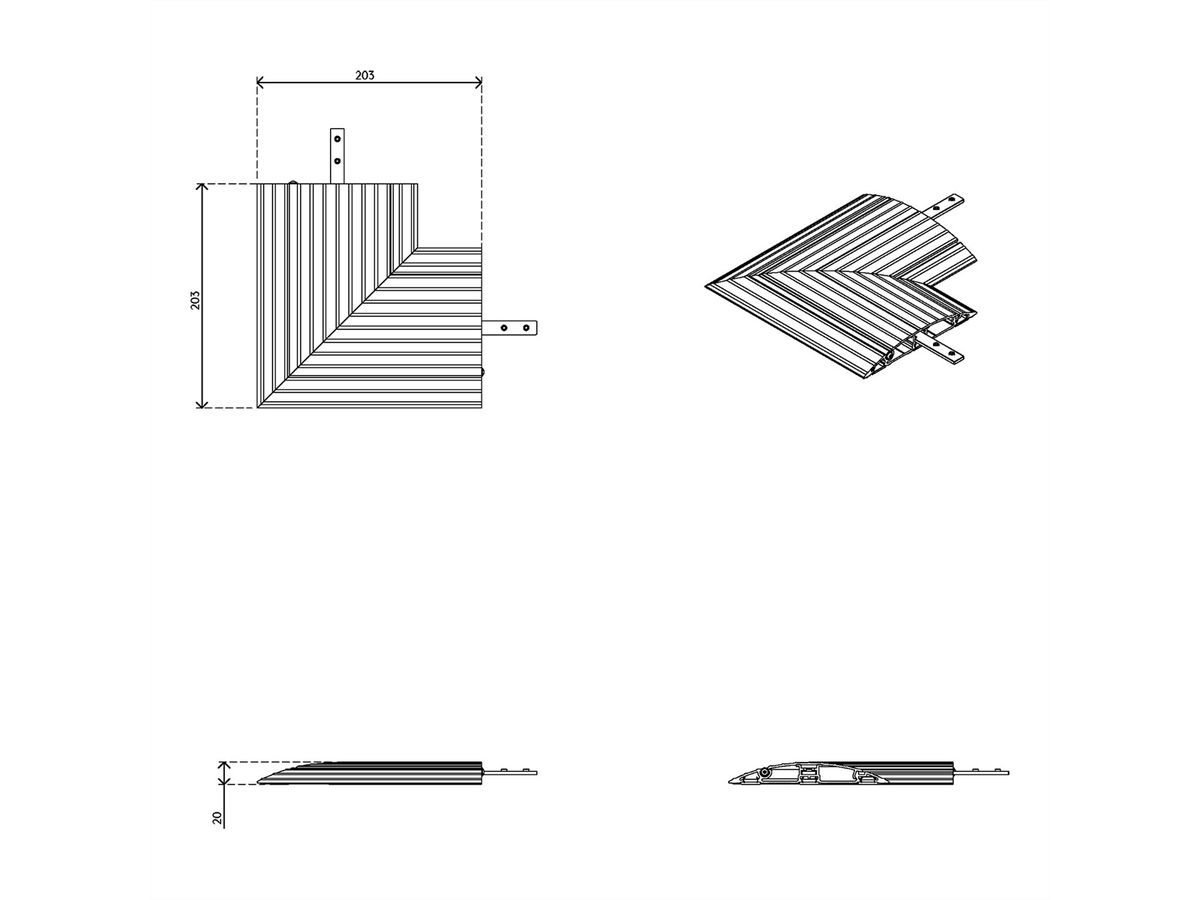 203

203

20