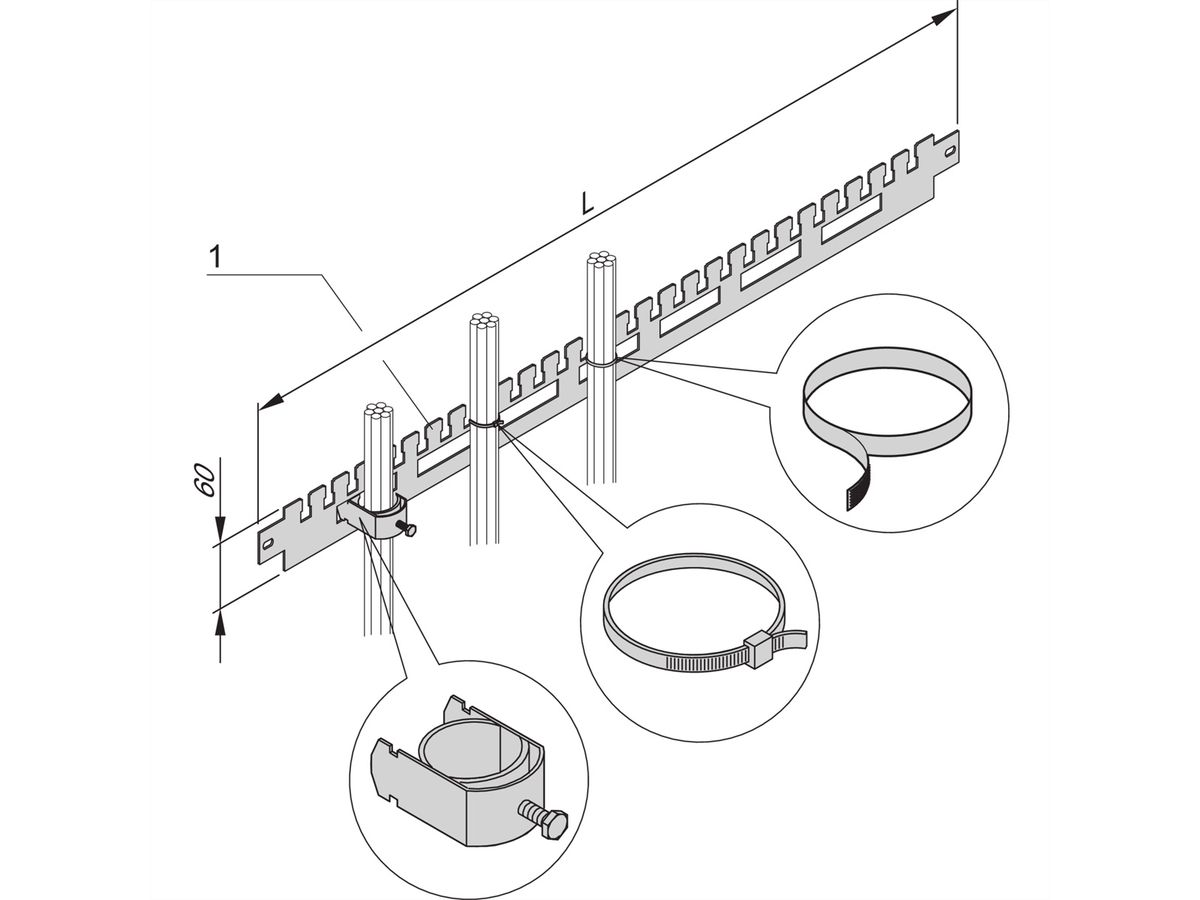 L
1
60