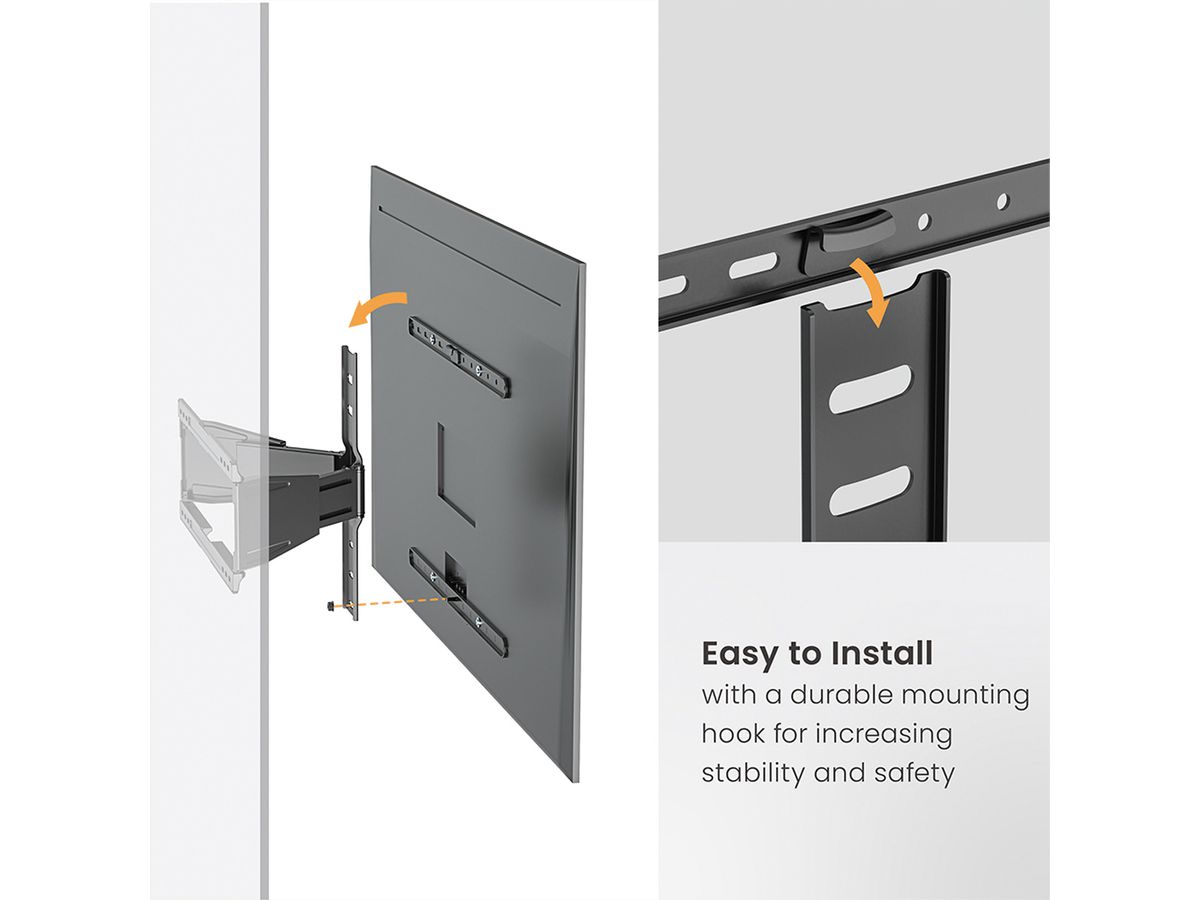 Easy to Install
with a durable mounting hook for increasing stability and safety