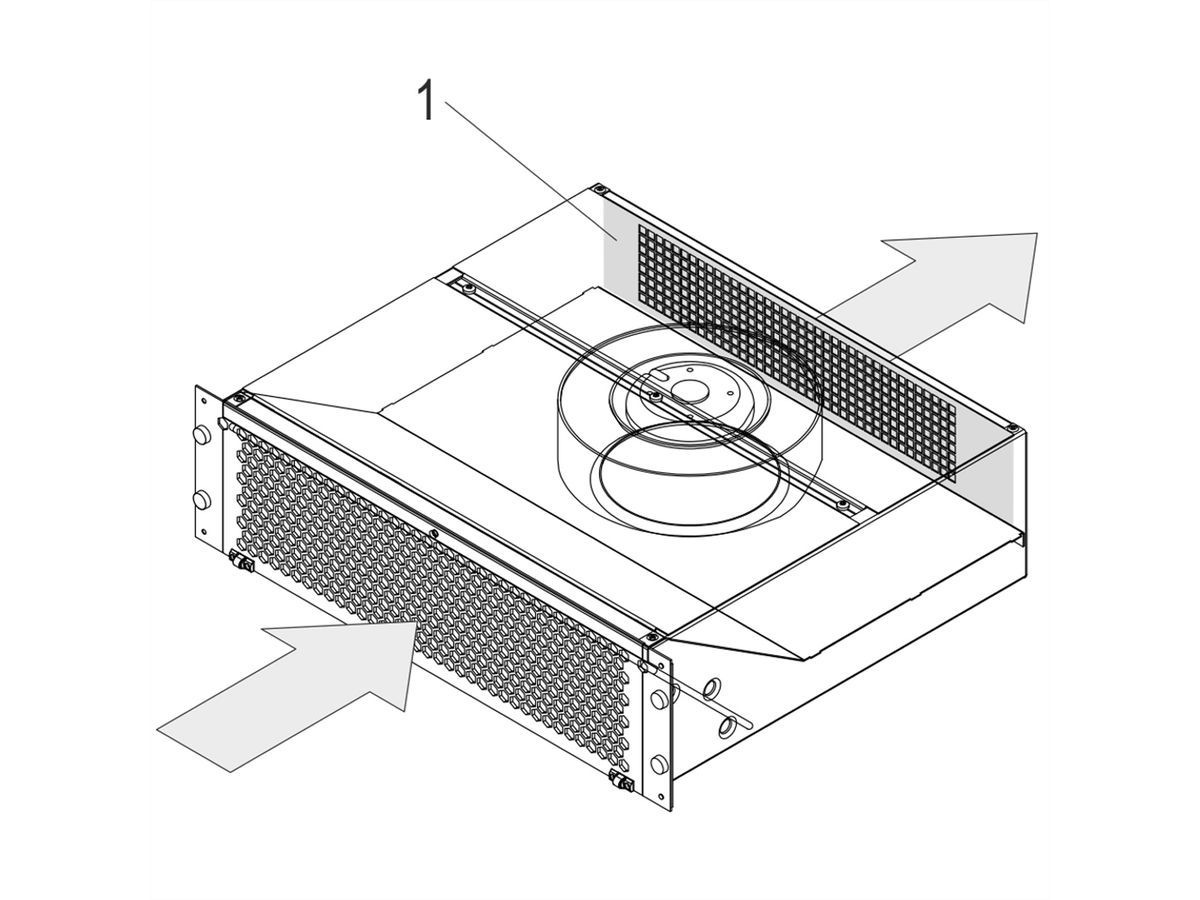 1