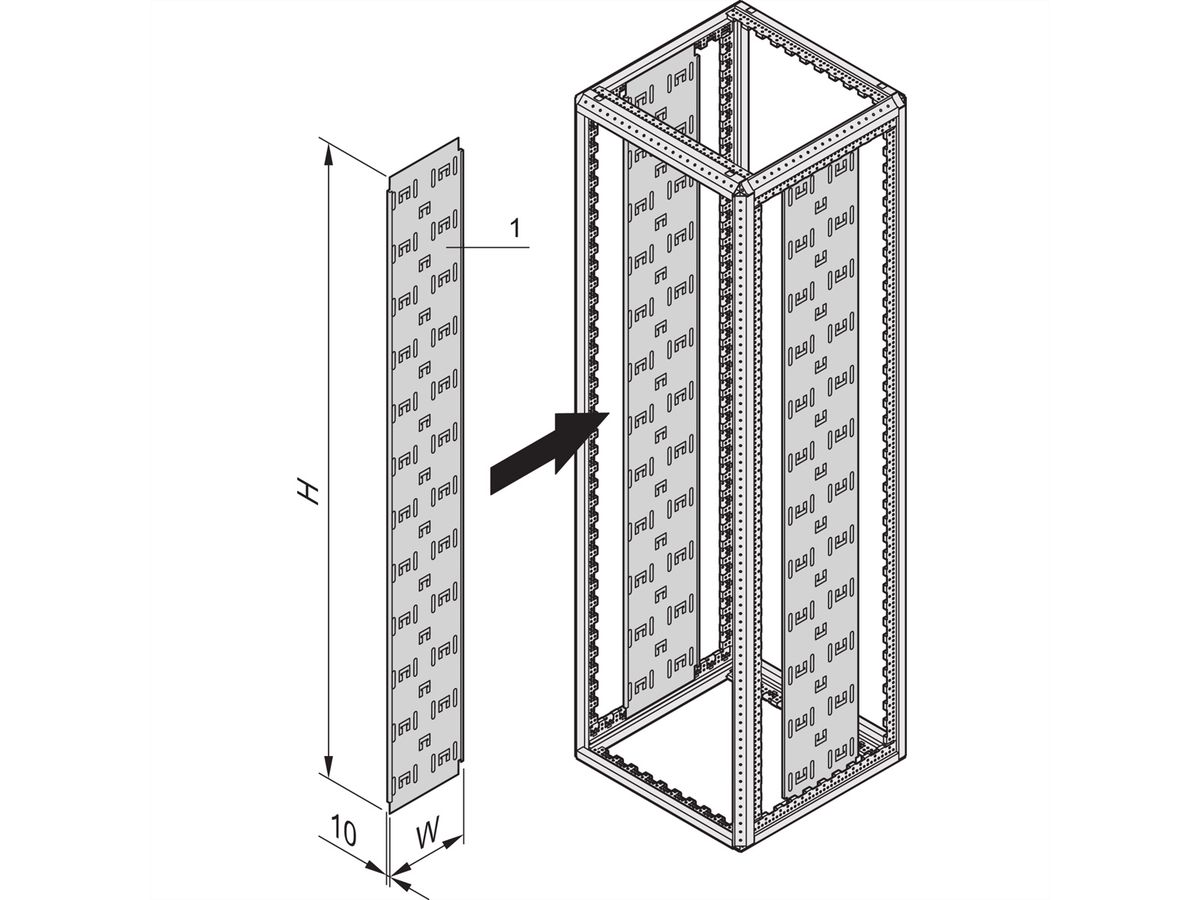 1
H
10
W