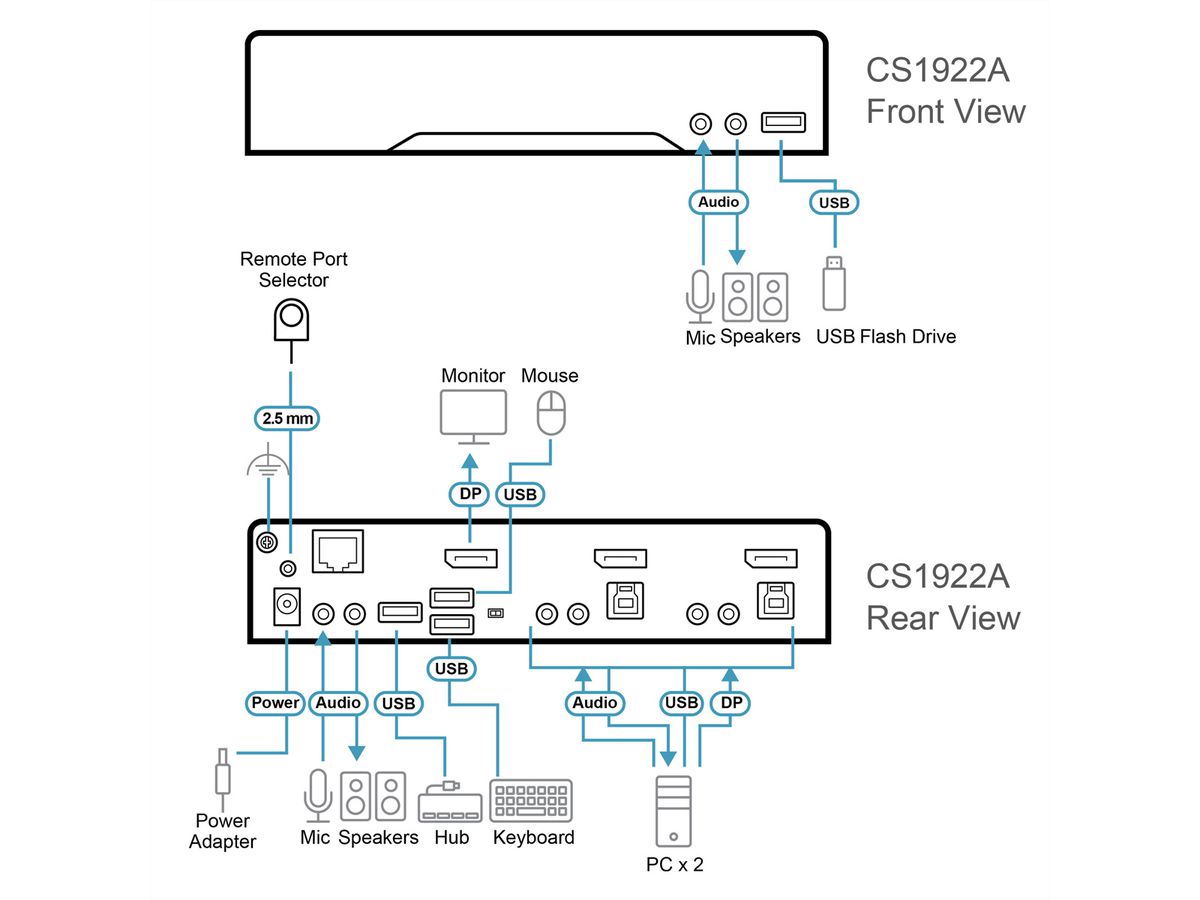 CS1922A
Front View

Audio

USB

Mic Speakers

USB Flash Drive

Remote Port Selector

2.5 mm

Monitor

Mouse

DP

USB

CS1922A
Rear View

USB

Power

Audio

USB

Audio

USB

DP

Power Adapter

Mic

Speakers

Hub

Keyboard

PC x 2