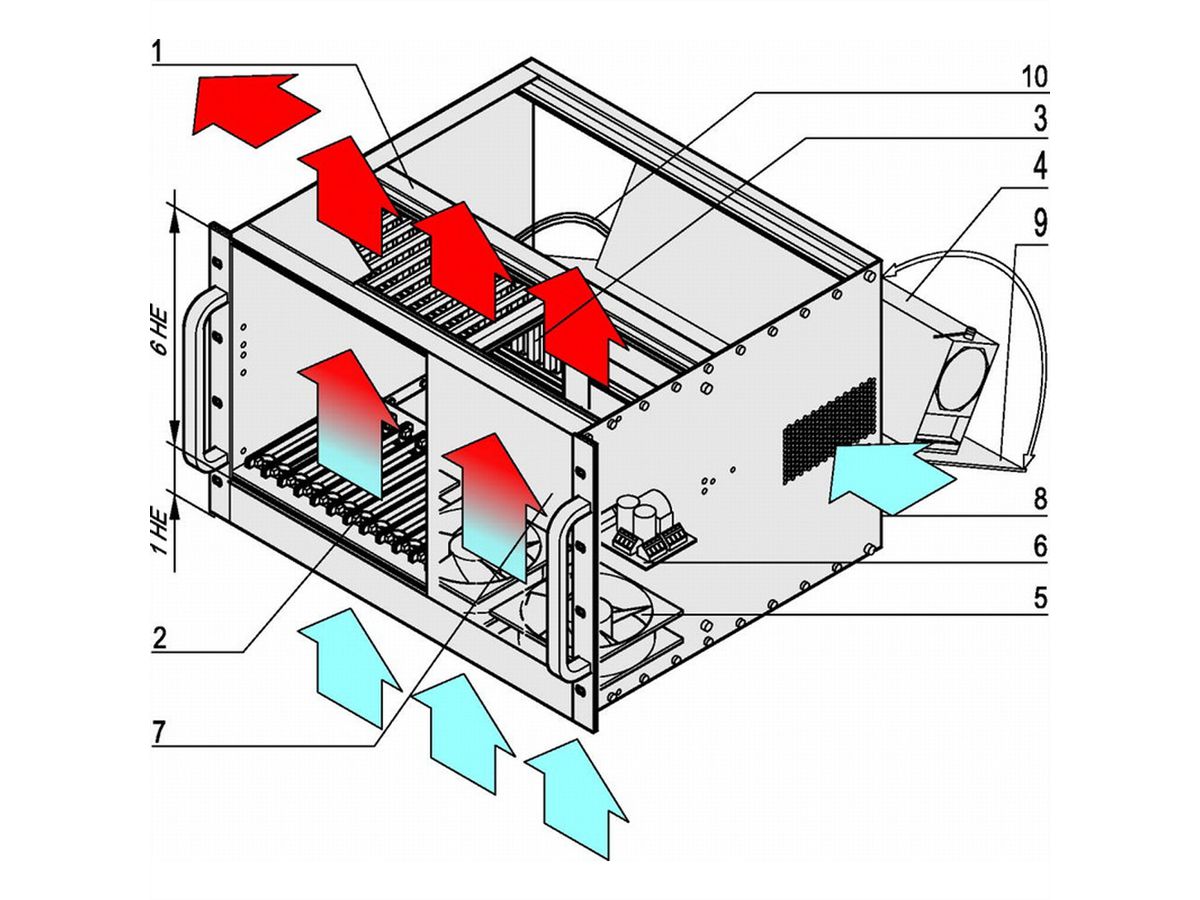 1
10
3
4
9
6 HE
1 HE
8
6
5
2
7