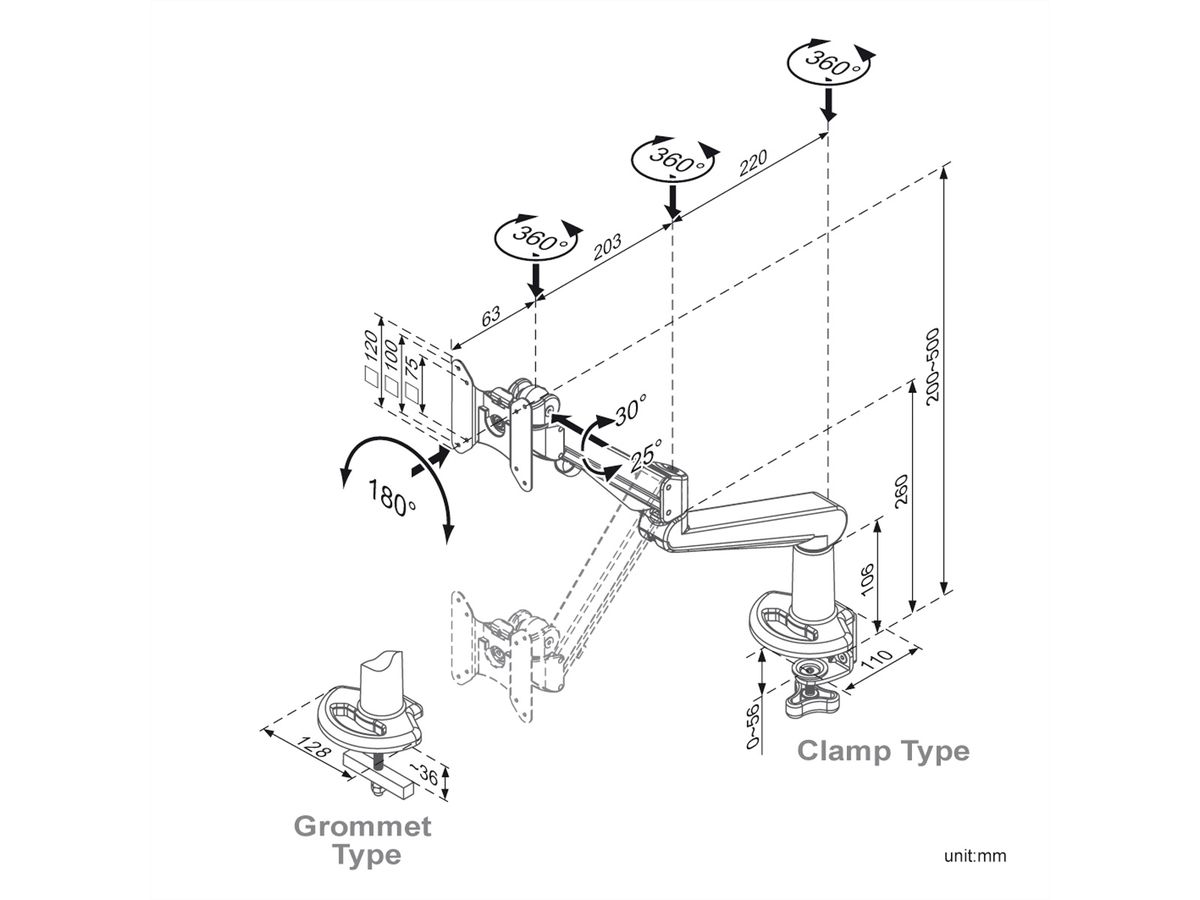 360°

360°

220

360°

203

63

120

100

75

30°

25°

180°

200~500

260

106

110

0~56

Clamp Type

128

~36

Grommet Type

unit:mm