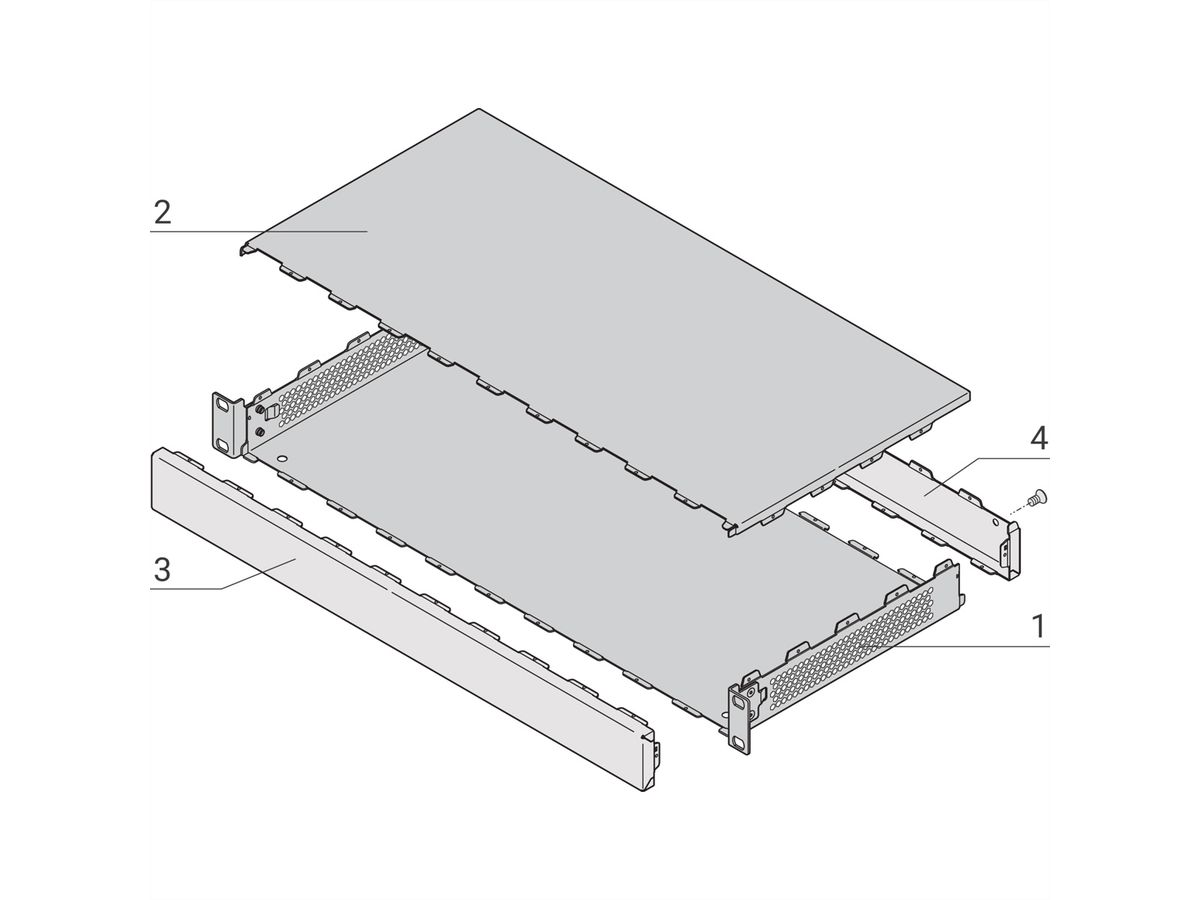 2

4

3

1