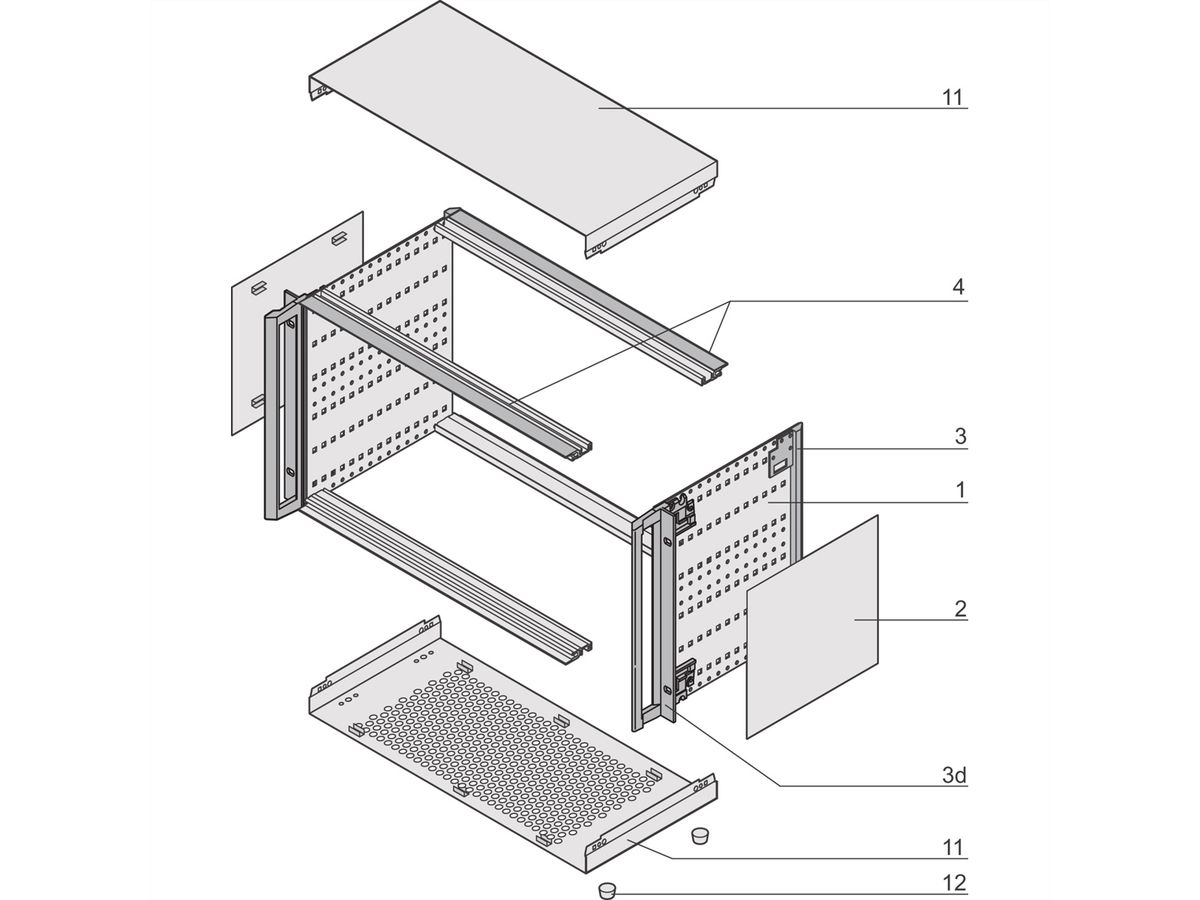 11

4

3

1

2

3d

11

12